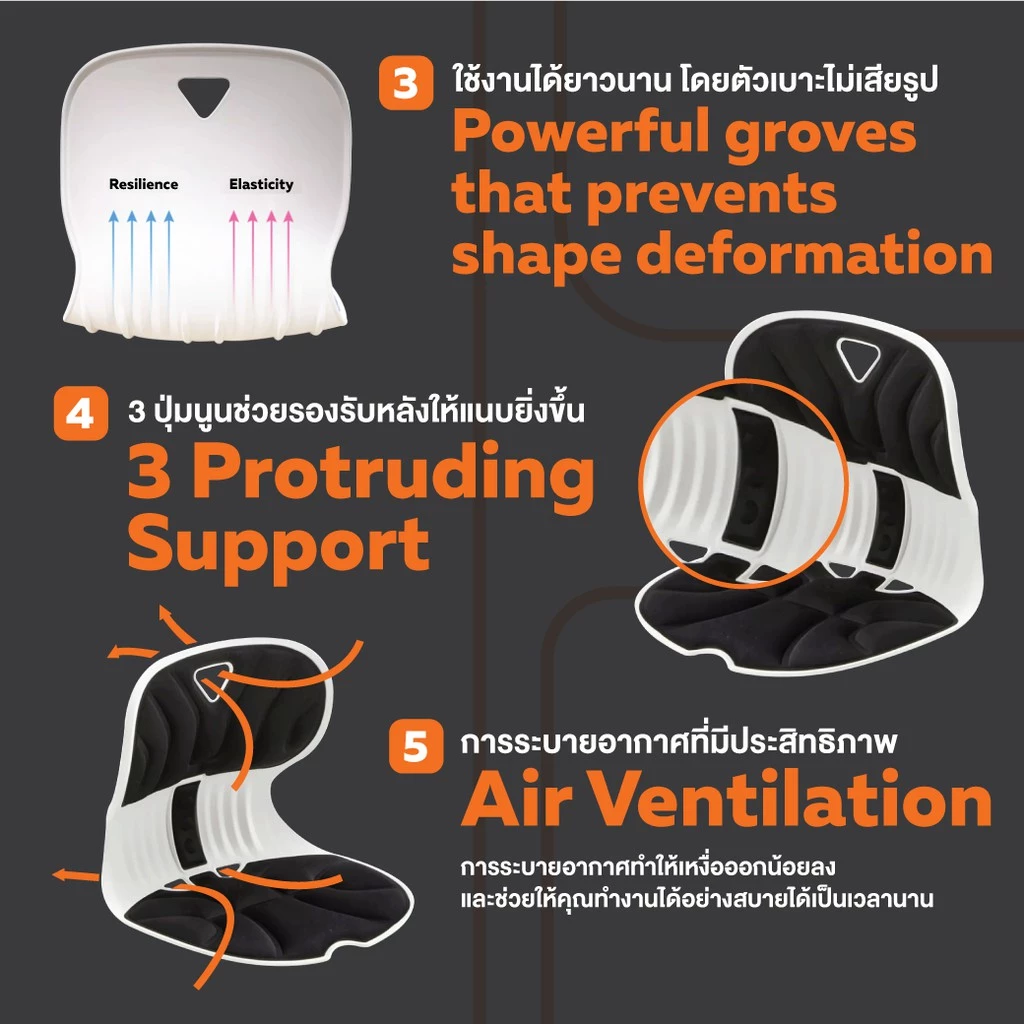 Resilience
Elasticity

3 ใช้งานได้ยาวนาน โดยตัวเบาะไม่เสียรูป
Powerful groves that prevents shape deformation

4 3 ปุ่มนูนช่วยรองรับหลังให้แนบยิ่งขึ้น
3 Protruding Support

5 การระบายอากาศที่มีประสิทธิภาพ
Air Ventilation
การระบายอากาศทำให้เหงื่อออกน้อยลง และช่วยให้คุณทำงานได้อย่างสบายได้เป็นเวลานาน